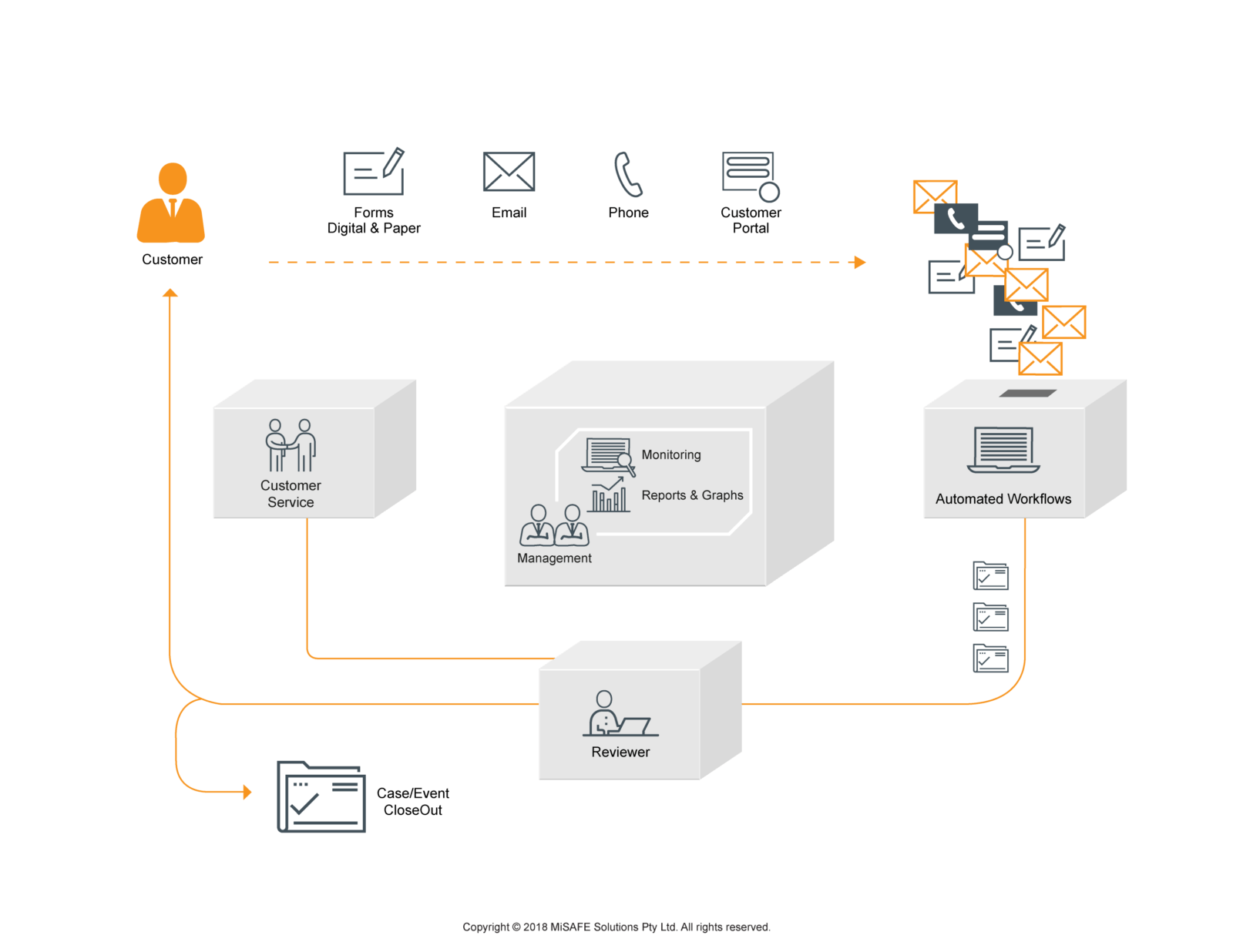 Customer

Forms
Digital & Paper

Email

Phone

Customer
Portal

Customer
Service

Monitoring

Reports & Graphs

Management

Automated Workflows

Reviewer

Case/Event
CloseOut

Copyright © 2018 MiSAFE Solutions Pty Ltd. All rights reserved.